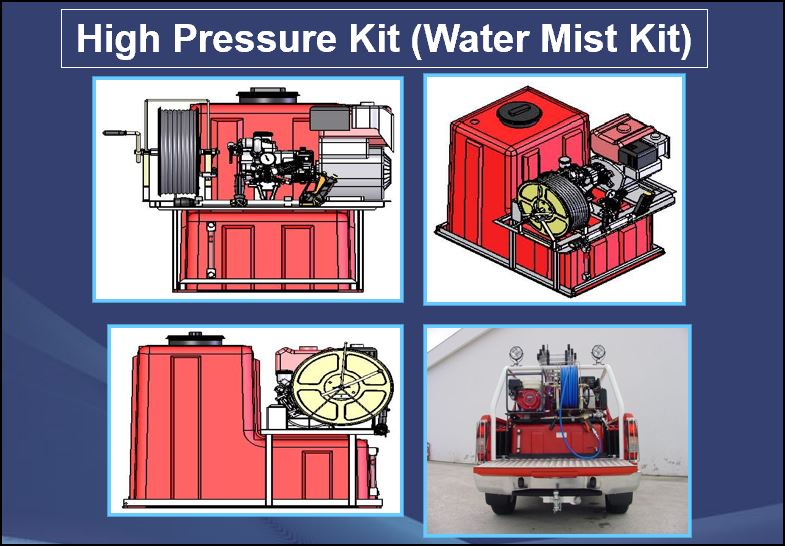 High Pressure Kit (Water Mist Kit)